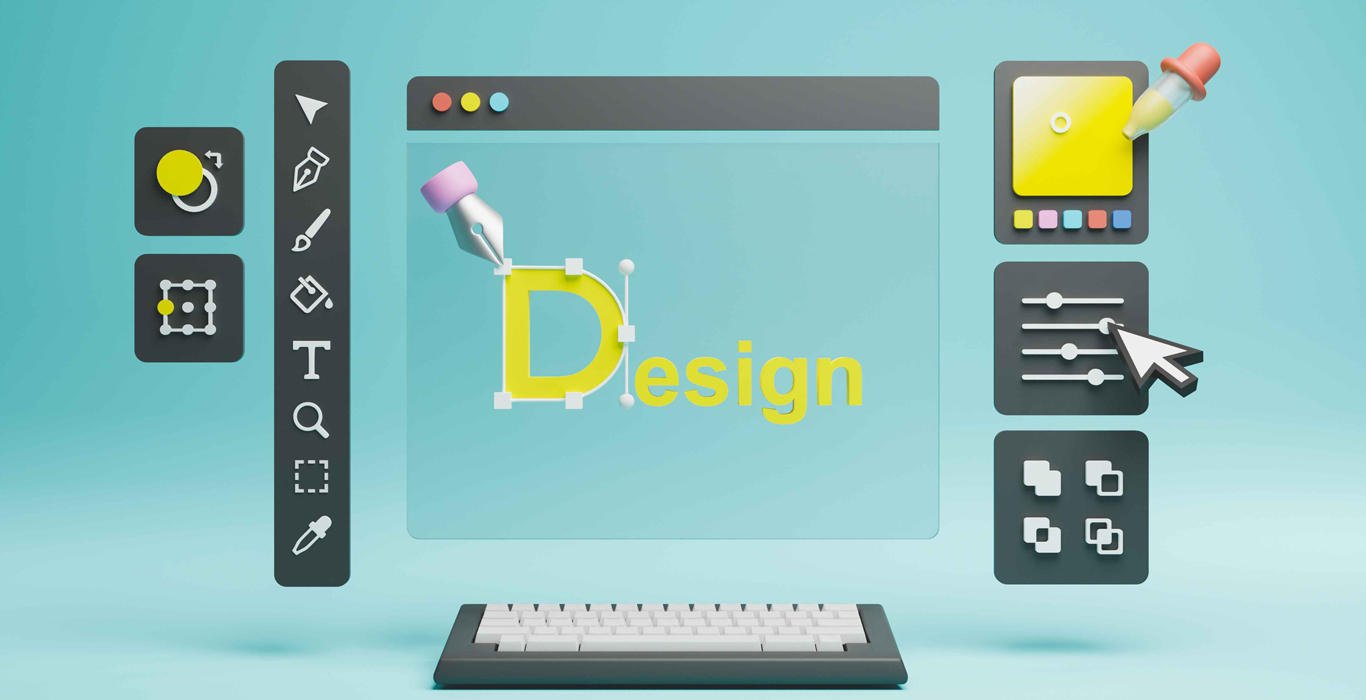 Design